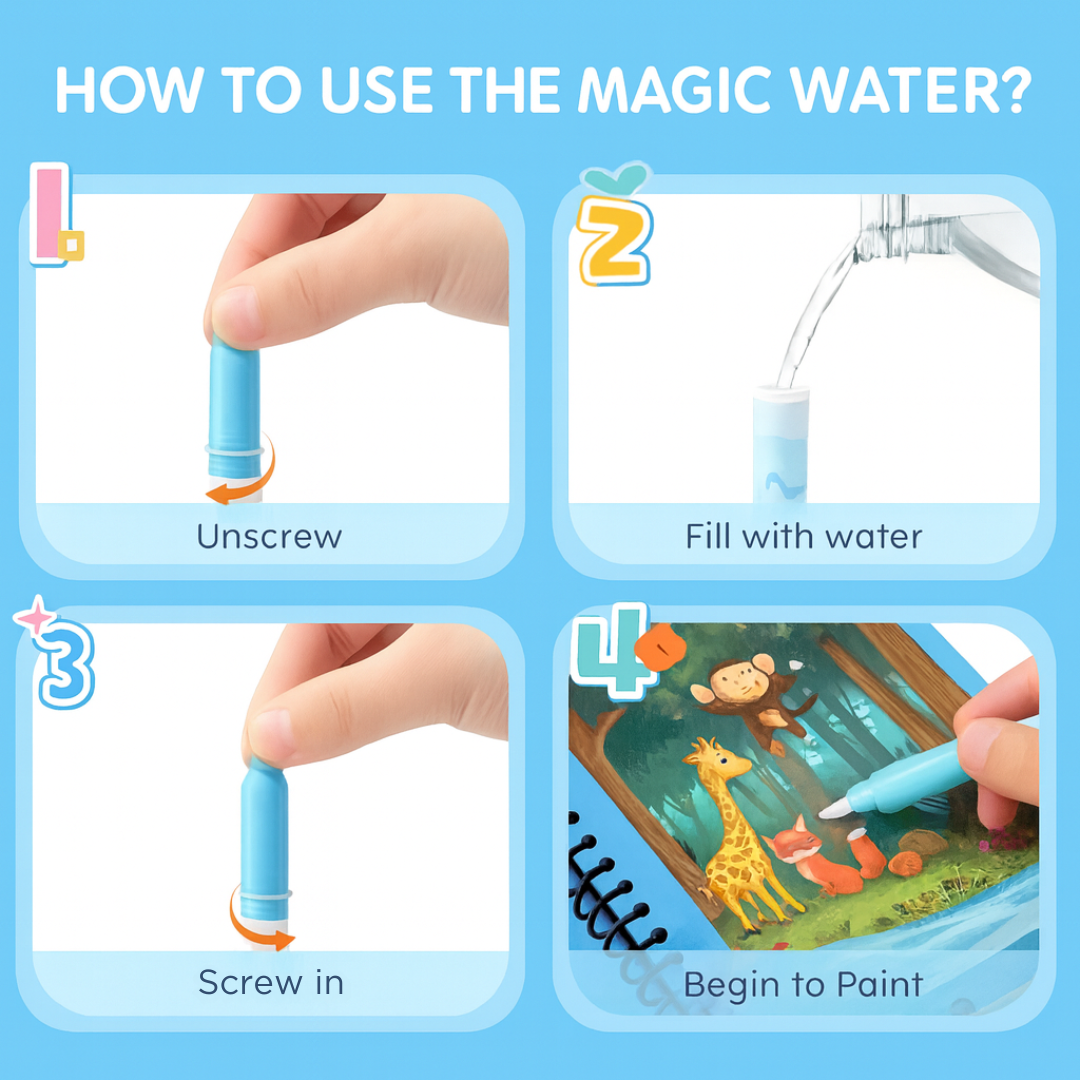 HOW TO USE THE MAGIC WATER?

1.
Unscrew

2
Fill with water

3
Screw in

4
Begin to Paint